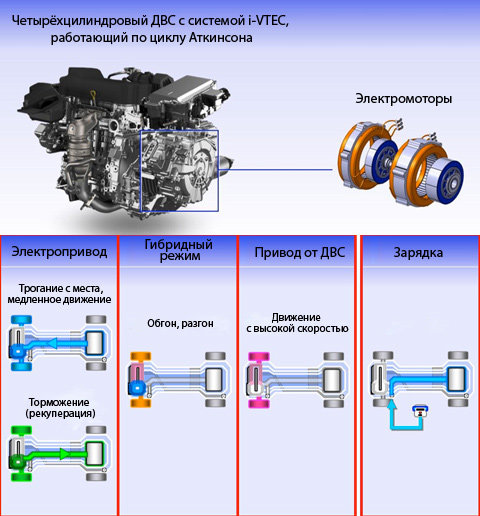 Четырёхцилиндровый ДВС с системой i-VTEC, работающий по циклу Аткинсона

Электромоторы

Электропривод

Трогание с места, медленное движение

Торможение (рекуперация)

Гибридный режим

Обгон, разгон

Привод от ДВС

Движение с высокой скоростью

Зарядка