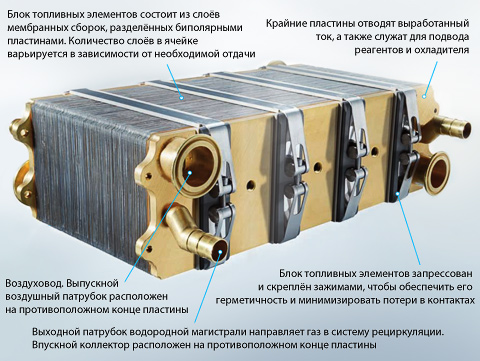 Блок топливных элементов состоит из слоёв мембранных сборок, разделённых биполярными пластинами. Количество слоёв в ячейке варьируется в зависимости от необходимой отдачи

Крайние пластины отводят выработанный ток, а также служат для подвода реагентов и охладителя

Воздуховод. Выпускной воздушный патрубок расположен на противоположном конце пластины

Блок топливных элементов запрессован и скреплён зажимами, чтобы обеспечить его герметичность и минимизировать потери в контактах

Выходной патрубок водородной магистрали направляет газ в систему рециркуляции. Впускной коллектор расположен на противоположном конце пластины