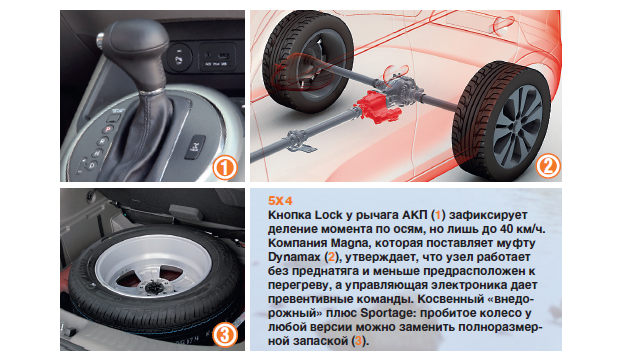 1

2

3

5X4
Кнопка Lock у рычага АКП (1) зафиксирует деление момента по осям, но лишь до 40 км/ч. Компания Magna, которая поставляет муфту Dynamax (2), утверждает, что узел работает без преднатяга и меньше предрасположен к перегреву, а управляющая электроника дает превентивные команды. Косвенный «внедорожный» плюс Sportage: пробитое колесо у любой версии можно заменить полноразмерной запаской (3).