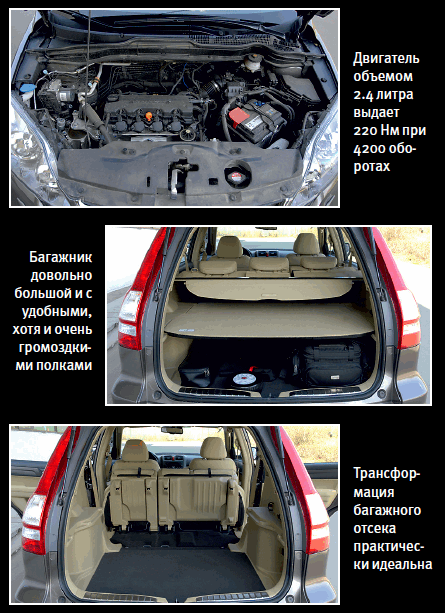 Двигатель объемом 2.4 литра выдает 220 Нм при 4200 оборотах

Багажник довольно большой и с удобными, хотя и очень громоздкими полками

Трансформация багажного отсека практически идеальна