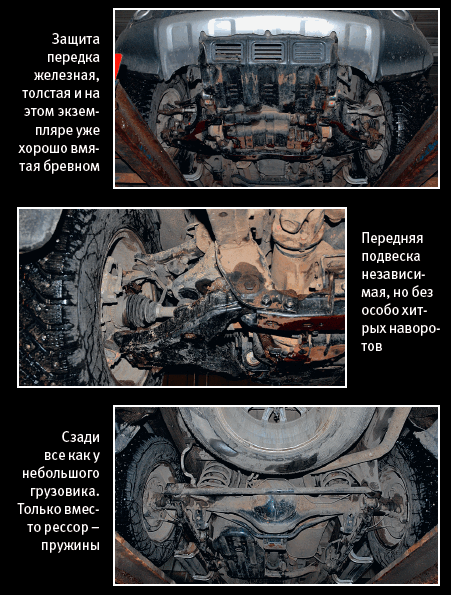 Защита передка железная, толстая и на этом экземпляре уже хорошо вмятая бревном

Передняя подвеска независимая, но без особо хитрых наворотов

Сзади все как у небольшого грузовика. Только вместо рессор – пружины