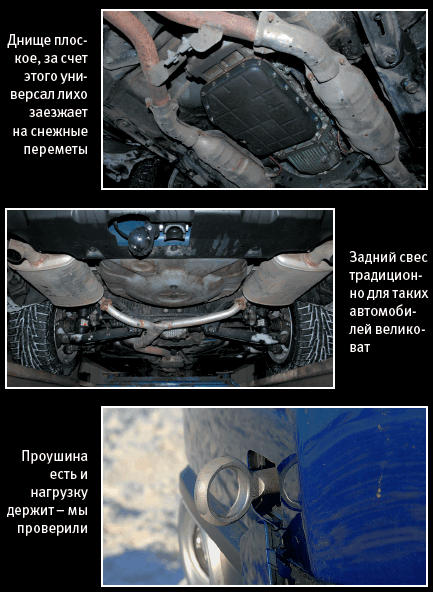 Днище плоское, за счет этого универсал лихо заезжает на снежные переметы

Задний свес традиционно для таких автомобилей великоват

Проушина есть и нагрузку держит – мы проверили