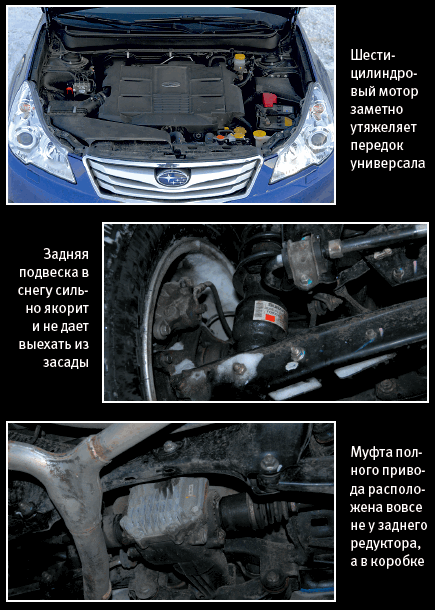 Шестицилиндровый мотор заметно утяжеляет передок универсала

Задняя подвеска в снегу сильно якорит и не дает выехать из засады

Муфта полного привода расположена вовсе не у заднего редуктора, а в коробке