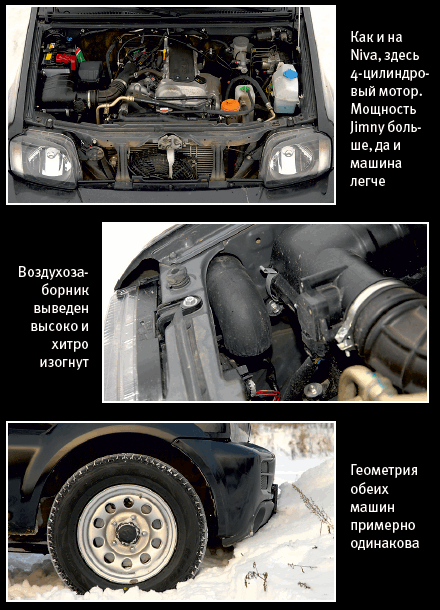 Как и на Niva, здесь 4-цилиндровый мотор. Мощность Jimny больше, да и машина легче

Воздухозаборник выведен высоко и хитро изогнут

Геометрия обеих машин примерно одинакова