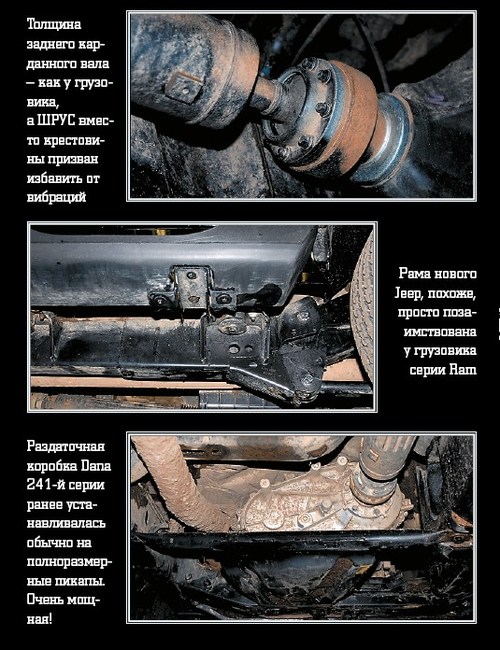 Толщина заднего карданного вала — как у грузовика, а ШРУС вместо крестовины призван избавить от вибраций

Рама нового Jeep, похоже, просто позаимствована у грузовика серии Ram

Раздаточная коробка Dana 241-й серии ранее устанавливалась обычно на полноразмерные пикапы. Очень мощная!