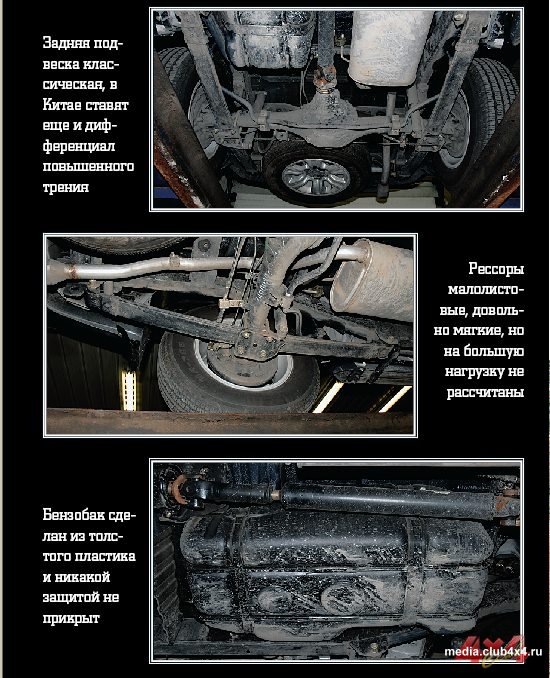 Задняя подвеска классическая, в Китае ставят еще и дифференциал повышенного трения

Рессоры малолистовые, довольно мягкие, но на большую нагрузку не рассчитаны

Бензобак сделан из толстого пластика и никакой защитой не прикрыт

4x4 club
media.club4x4.ru