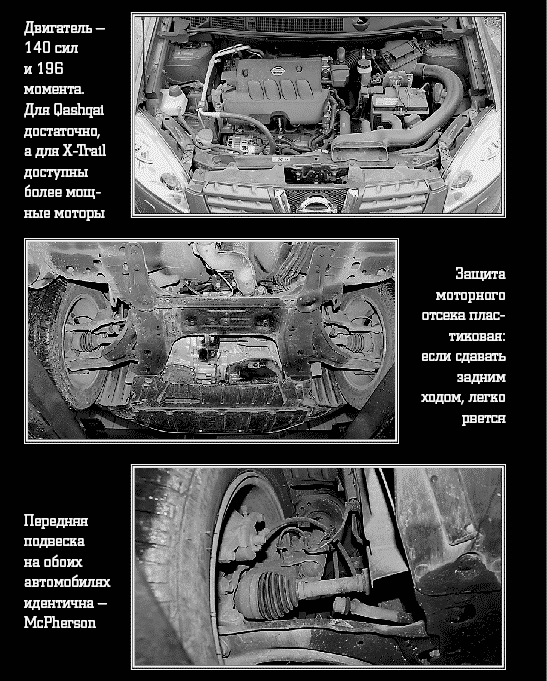 Двигатель – 140 сил и 196 момента. Для Qashqai достаточно, а для X-Trail доступны более мощные моторы

Защита моторного отсека пластиковая: если сдавать задним ходом, легко рвется

Передняя подвеска на обоих автомобилях идентична – McPherson