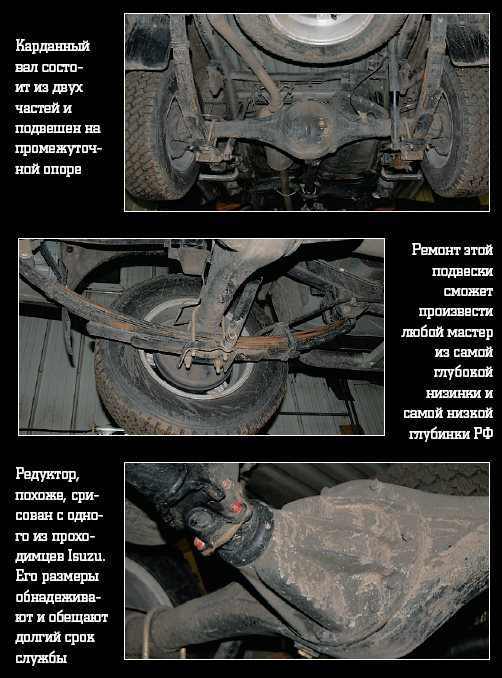 Карданный вал состоит из двух частей и подвешен на промежуточной опоре

Ремонт этой подвески сможет произвести любой мастер из самой глубокой низинки и самой низкой глубинки РФ

Редуктор, похоже, срисован с одного из проходимцев Isuzu. Его размеры обнадеживают и обещают долгий срок службы