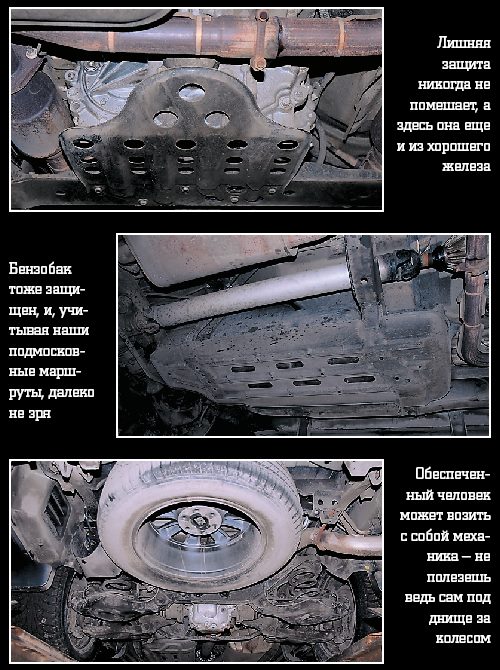 Лишняя защита никогда не помешает, а здесь она еще и из хорошего железа

Бензобак тоже защищен, и, учитывая наши подмосковные маршруты, далеко не зря

Обеспеченный человек может возить с собой механика — не полезешь ведь сам под днище за колесом