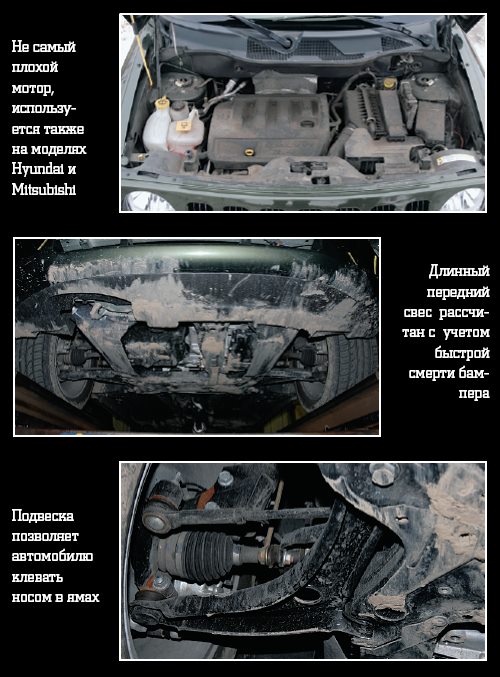 Не самый плохой мотор, используется также на моделях Hyundai и Mitsubishi

Длинный передний свес рассчитан с учетом быстрой смерти бампера

Подвеска позволяет автомобилю клевать носом в ямах