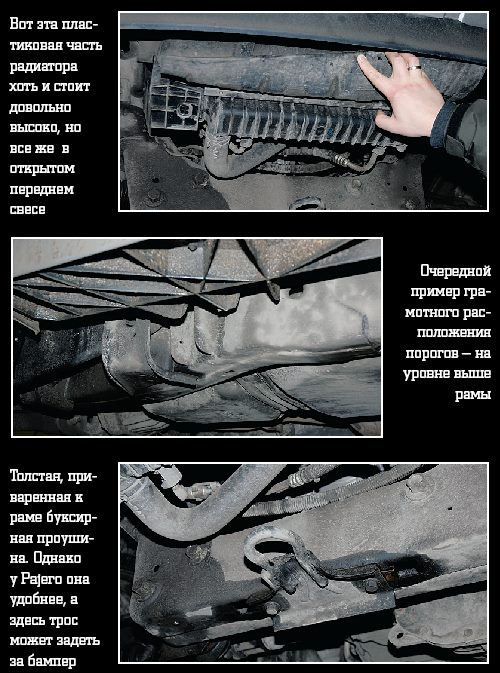 Вот эта пластиковая часть радиатора хоть и стоит довольно высоко, но все же в открытом переднем свесе

Очередной пример грамотного расположения порогов — на уровне выше рамы

Толстая, приваренная к раме буксирная проушина. Однако у Pajero она удобнее, а здесь трос может задеть за бампер