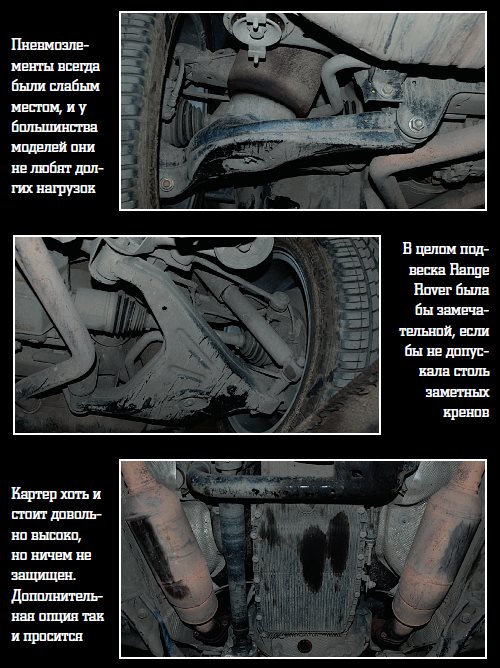 Пневмоэлементы всегда были слабым местом, и у большинства моделей они не любят долгих нагрузок

В целом подвеска Range Rover была бы замечательной, если бы не допускала столь заметных кренов

Картер хоть и стоит довольно высоко, но ничем не защищен. Дополнительная опция так и просится