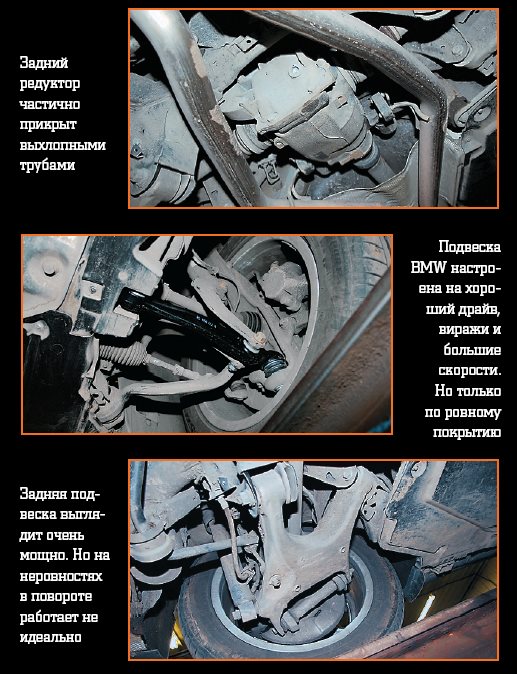 Задний редуктор частично прикрыт выхлопными трубами

Подвеска BMW настроена на хороший драйв, виражи и большие скорости. Но только по ровному покрытию

Задняя подвеска выглядит очень мощно. Но на неровностях в повороте работает не идеально