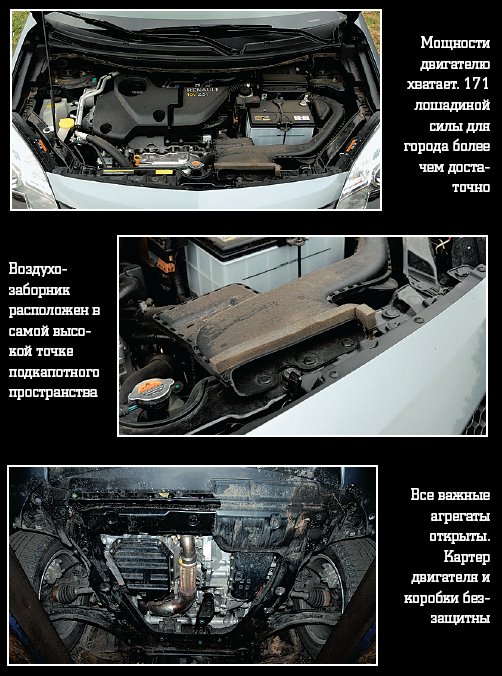 RENAULT

Мощности двигателю хватает. 171 лошадиной силы для города более чем достаточно

Воздухозаборник расположен в самой высокой точке подкапотного пространства

Все важные агрегаты открыты. Картер двигателя и коробки беззащитны