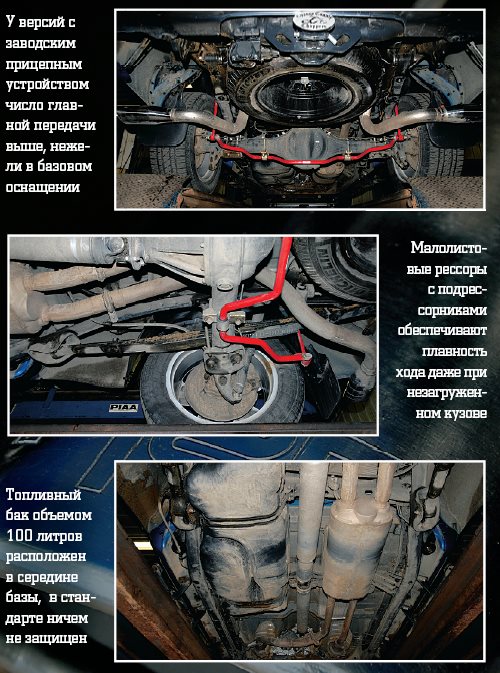 У версий с заводским прицепным устройством число главной передачи выше, нежели в базовом оснащении

Малолистовые рессоры с подрессорниками обеспечивают плавность хода даже при незагруженном кузове

PIAA

Топливный бак объемом 100 литров расположен в середине базы, в стандарте ничем не защищен