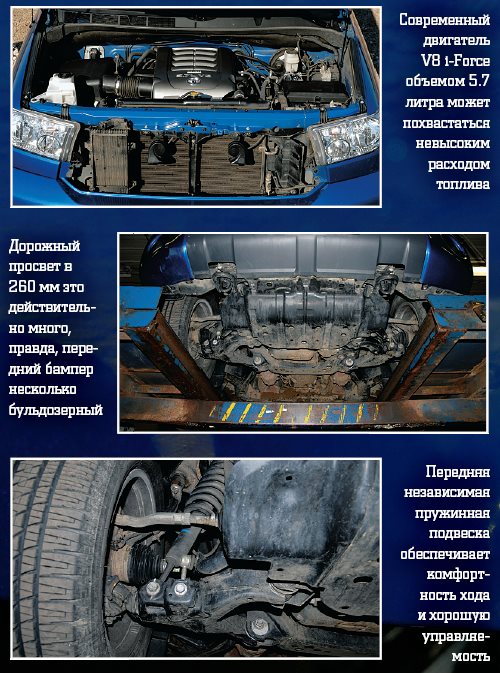 Современный двигатель V8 i-Force объемом 5.7 литра может похвастаться невысоким расходом топлива

Дорожный просвет в 260 мм это действительно много, правда, передний бампер несколько бульдозерный

Передняя независимая пружинная подвеска обеспечивает комфортность хода и хорошую управляемость