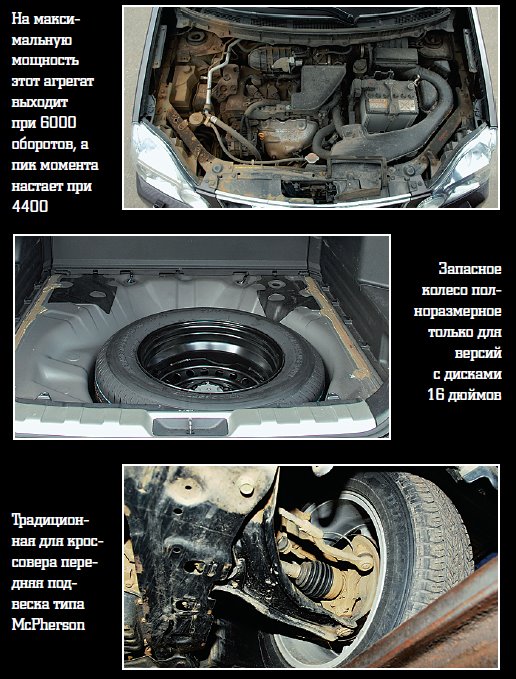 На максимальную мощность этот агрегат выходит при 6000 оборотов, а пик момента настает при 4400

Запасное колесо полноразмерное только для версий с дисками 16 дюймов

Традиционная для кроссовера передняя подвеска типа McPherson