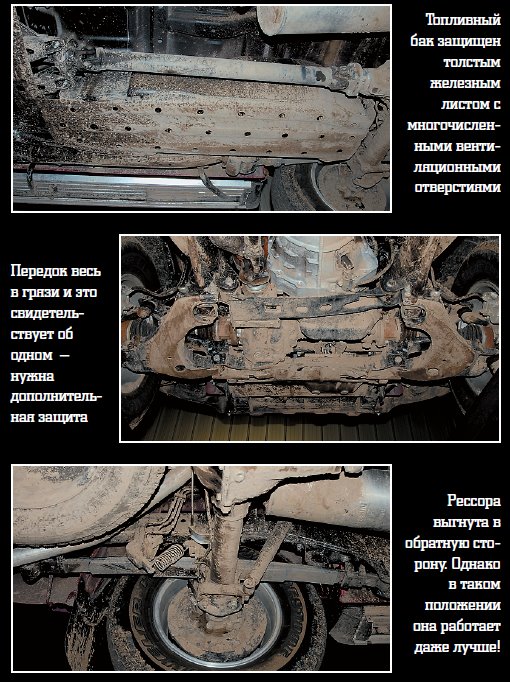 Топливный бак защищен толстым железным листом с многочисленными вентиляционными отверстиями

Передок весь в грязи и это свидетельствует об одном — нужна дополнительная защита

Рессора выгнута в обратную сторону. Однако в таком положении она работает даже лучше!