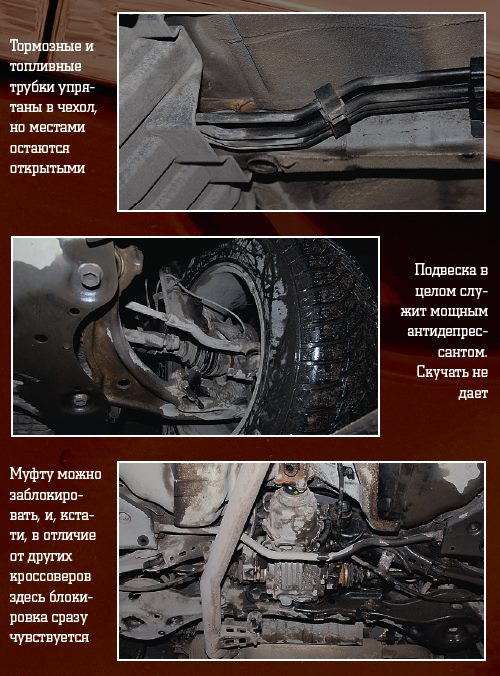 Тормозные и топливные трубки упрятаны в чехол, но местами остаются открытыми

Подвеска в целом служит мощным антидепрессантом. Скучать не дает

Муфту можно заблокировать, и, кстати, в отличие от других кроссоверов здесь блокировка сразу чувствуется