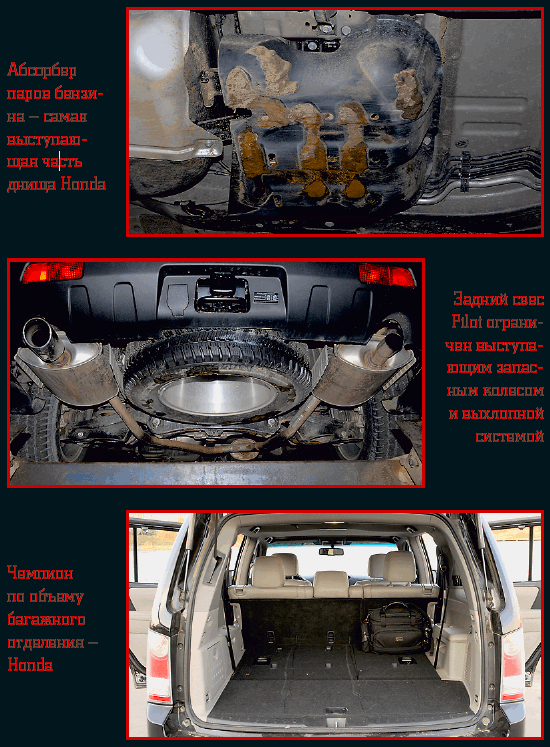 Абсорбер паров бензина — самая выступающая часть днища Honda

Задний свес Pilot ограничен выступающим запасным колесом и выхлопной системой

Чемпион по объему багажного отделения — Honda