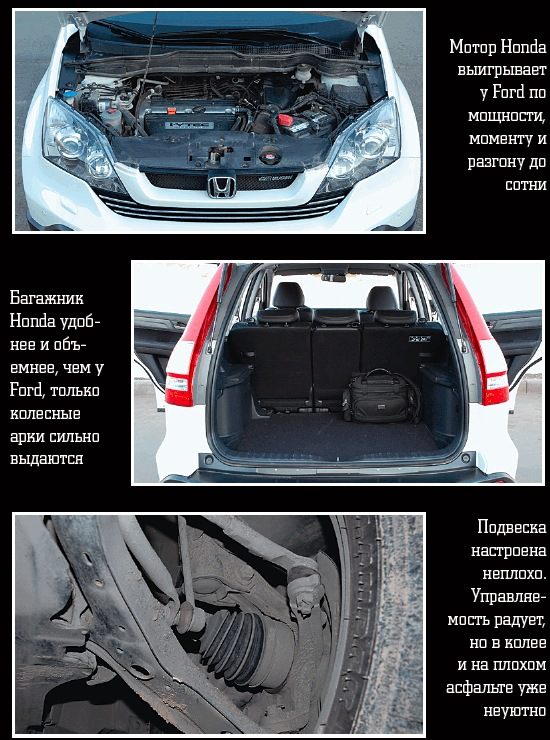 Мотор Honda выигрывает у Ford по мощности, моменту и разгону до сотни

Багажник Honda удобнее и объемнее, чем у Ford, только колесные арки сильно выдаются

Подвеска настроена неплохо. Управляемость радует, но в колее и на плохом асфальте уже неуютно