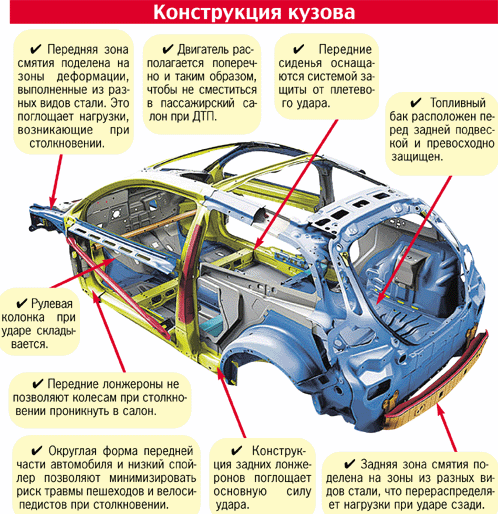 Конструкция кузова

✔ Передняя зона смятия поделена на зоны деформации, выполненные из разных видов стали. Это поглощает нагрузки, возникающие при столкновении.

✔ Двигатель располагается поперечно и таким образом, чтобы не сместиться в пассажирский салон при ДТП.

✔ Передние сиденья оснащаются системой защиты от плетевого удара.

✔ Топливный бак расположен перед задней подвеской и превосходно защищен.

✔ Рулевая колонка при ударе складывается.

✔ Передние лонжероны не позволяют колесам при столкновении проникнуть в салон.

✔ Округлая форма передней части автомобиля и низкий спойлер позволяют минимизировать риск травмы пешеходов и велосипедистов при столкновении.

✔ Конструкция задних лонжеронов поглощает основную силу удара.

✔ Задняя зона смятия поделена на зоны из разных видов стали, что перераспределяет нагрузки при ударе сзади.