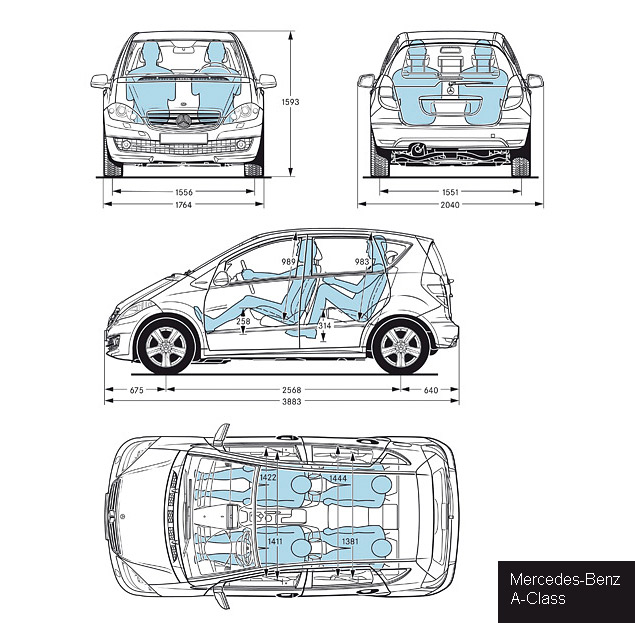 1593

1556

1764

1551

2040

989

983

258

314

675

2568

640

3883

1422

1444

1411

1381

Mercedes-Benz
A-Class