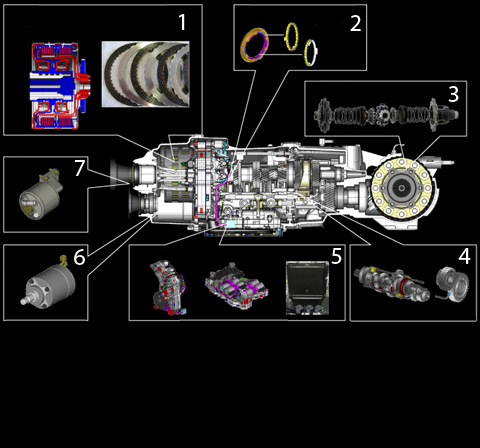 1

2

3

7

6

5

4