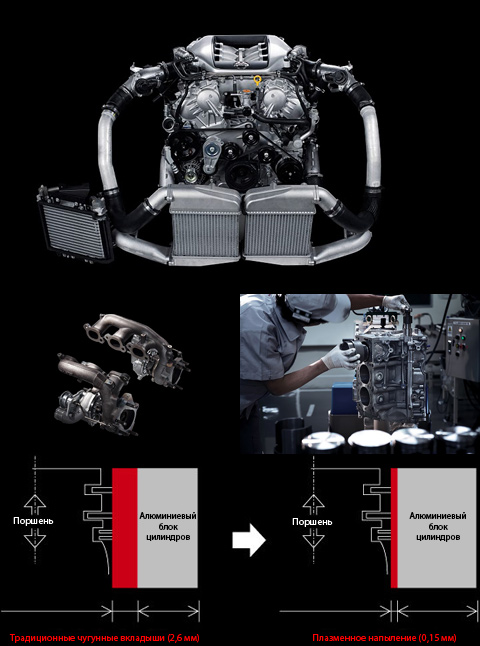 Поршень

Алюминиевый блок цилиндров

Традиционные чугунные вкладыши (2,6 мм)

Поршень

Алюминиевый блок цилиндров

Плазменное напыление (0,15 мм)