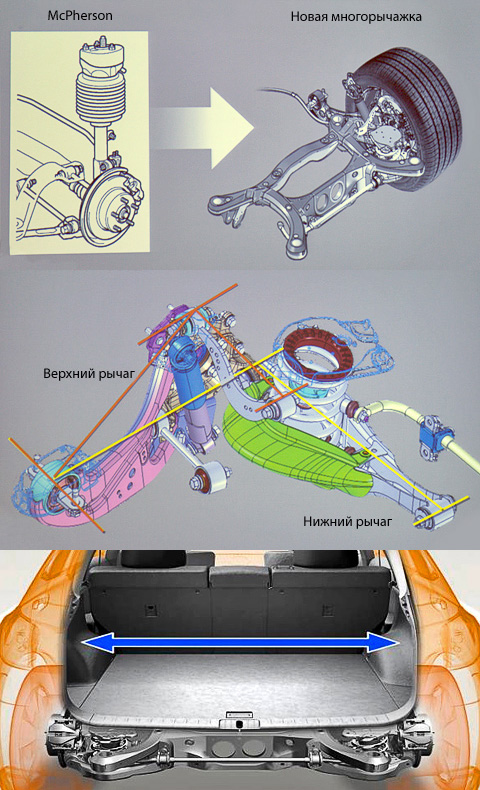 McPherson

Новая многорычажка

Верхний рычаг

Нижний рычаг