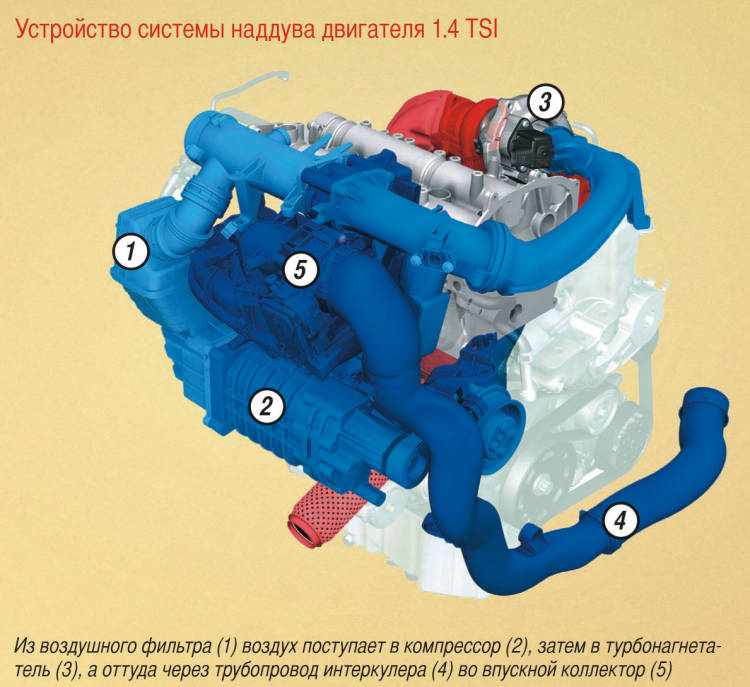 Устройство системы наддува двигателя 1.4 TSI

3

1

5

2

4

Из воздушного фильтра (1) воздух поступает в компрессор (2), затем в турбонагнетатель (3), а оттуда через трубопровод интеркулера (4) во впускной коллектор (5)