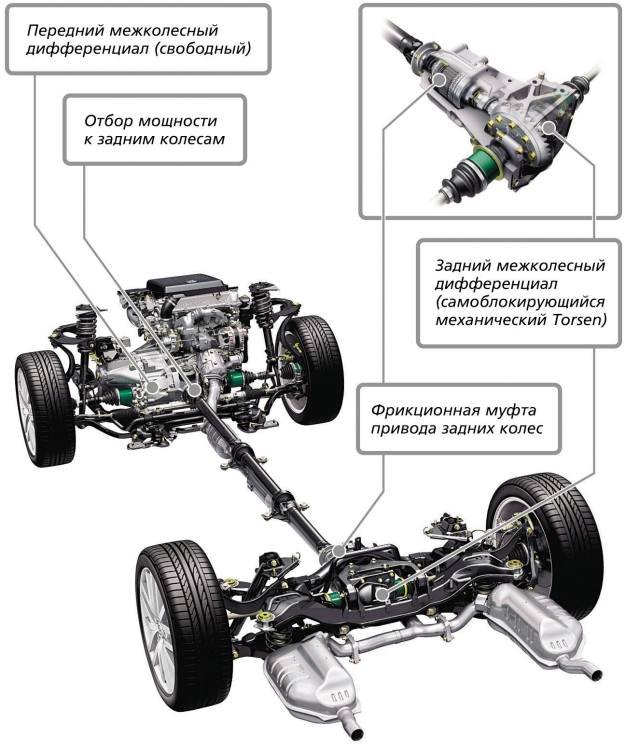 Передний межколесный дифференциал (свободный)

Отбор мощности к задним колесам

Задний межколесный дифференциал (самоблокирующийся механический Torsen)

Фрикционная муфта привода задних колес