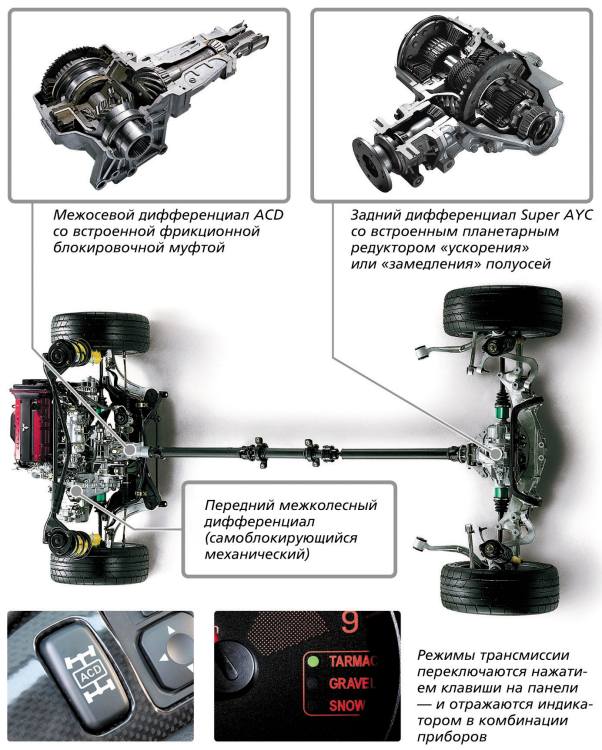 Межосевой дифференциал ACD со встроенной фрикционной блокировочной муфтой

Задний дифференциал Super AYC со встроенным планетарным редуктором «ускорения» или «замедления» полуосей

Передний межколесный дифференциал (самоблокирующийся механический)

ACD

9

TARMAC
GRAVEL
SNOW

Режимы трансмиссии переключаются нажатием клавиши на панели — и отражаются индикатором в комбинации приборов