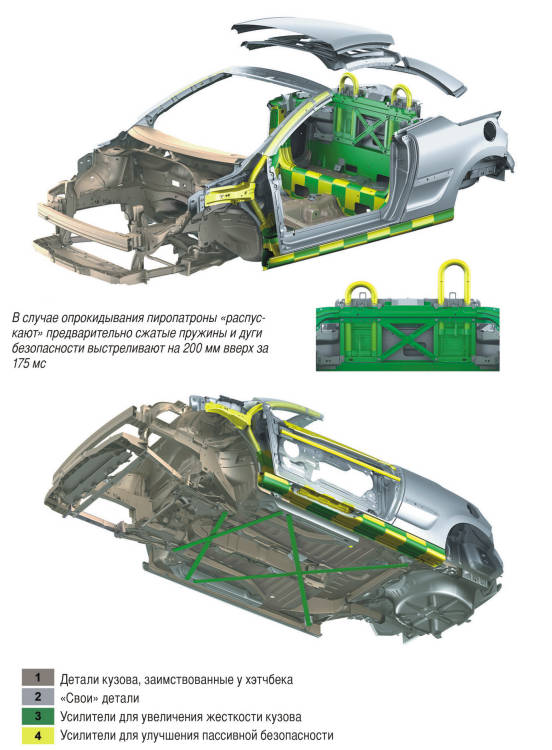 В случае опрокидывания пиропатроны «распускают» предварительно сжатые пружины и дуги безопасности выстреливают на 200 мм вверх за 175 мс

1 Детали кузова, заимствованные у хэтчбека
2 «Свои» детали
3 Усилители для увеличения жесткости кузова
4 Усилители для улучшения пассивной безопасности