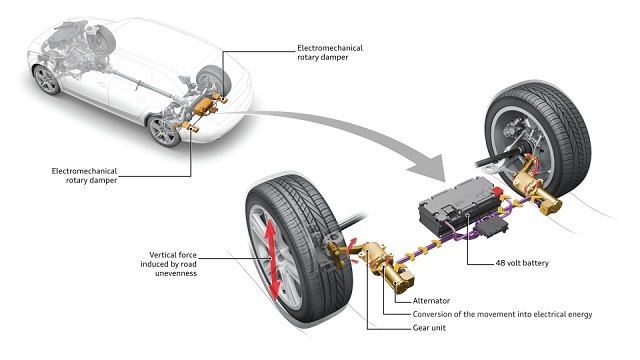 Electromechanical rotary damper

Electromechanical rotary damper

Vertical force induced by road unevenness

48 volt battery

Alternator

Conversion of the movement into electrical energy

Gear unit