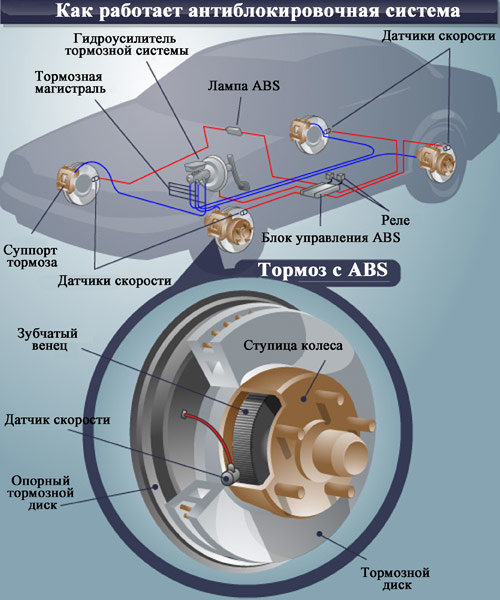 Как работает антиблокировочная система

Гидроусилитель тормозной системы

Датчики скорости

Тормозная магистраль

Лампа ABS

Реле

Блок управления ABS

Суппорт тормоза

Датчики скорости

Тормоз с ABS

Зубчатый венец

Ступица колеса

Датчик скорости

Опорный тормозной диск

Тормозной диск